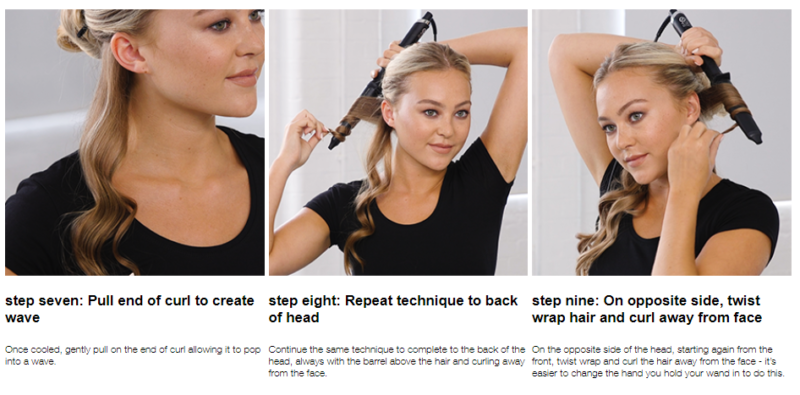 step seven: Pull end of curl to create wave

Once cooled, gently pull on the end of curl allowing it to pop into a wave.

step eight: Repeat technique to back of head

Continue the same technique to complete to the back of the head, always with the barrel above the hair and curling away from the face.

step nine: On opposite side, twist wrap hair and curl away from face

On the opposite side of the head, starting again from the front, twist wrap and curl the hair away from the face - it's easier to change the hand you hold your wand in to do this.