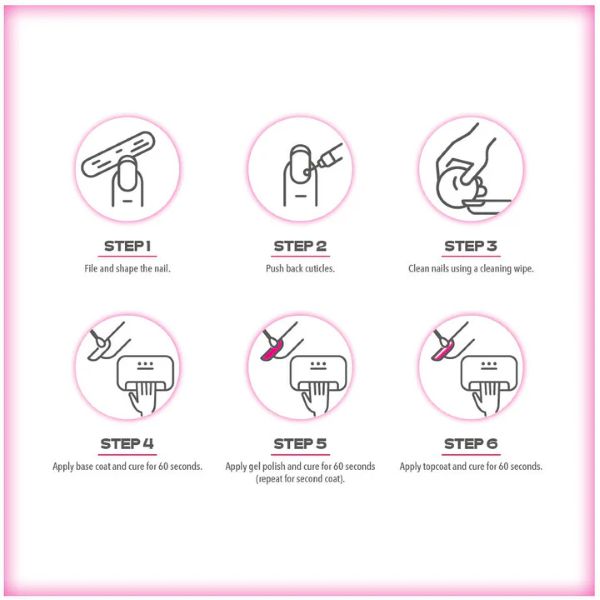 STEP 1
File and shape the nail.

STEP 2
Push back cuticles.

STEP 3
Clean nails using a cleaning wipe.

STEP 4
Apply base coat and cure for 60 seconds.

STEP 5
Apply gel polish and cure for 60 seconds (repeat for second coat).

STEP 6
Apply topcoat and cure for 60 seconds.